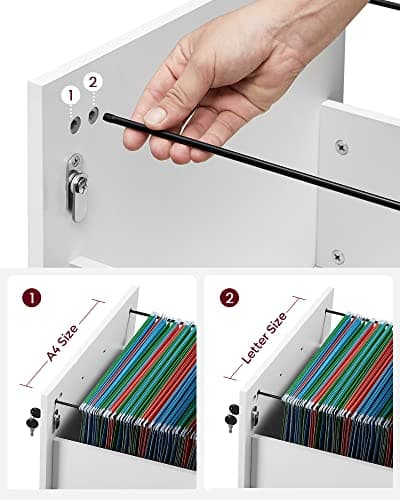 1
2

1
A4 Size

2
Letter Size